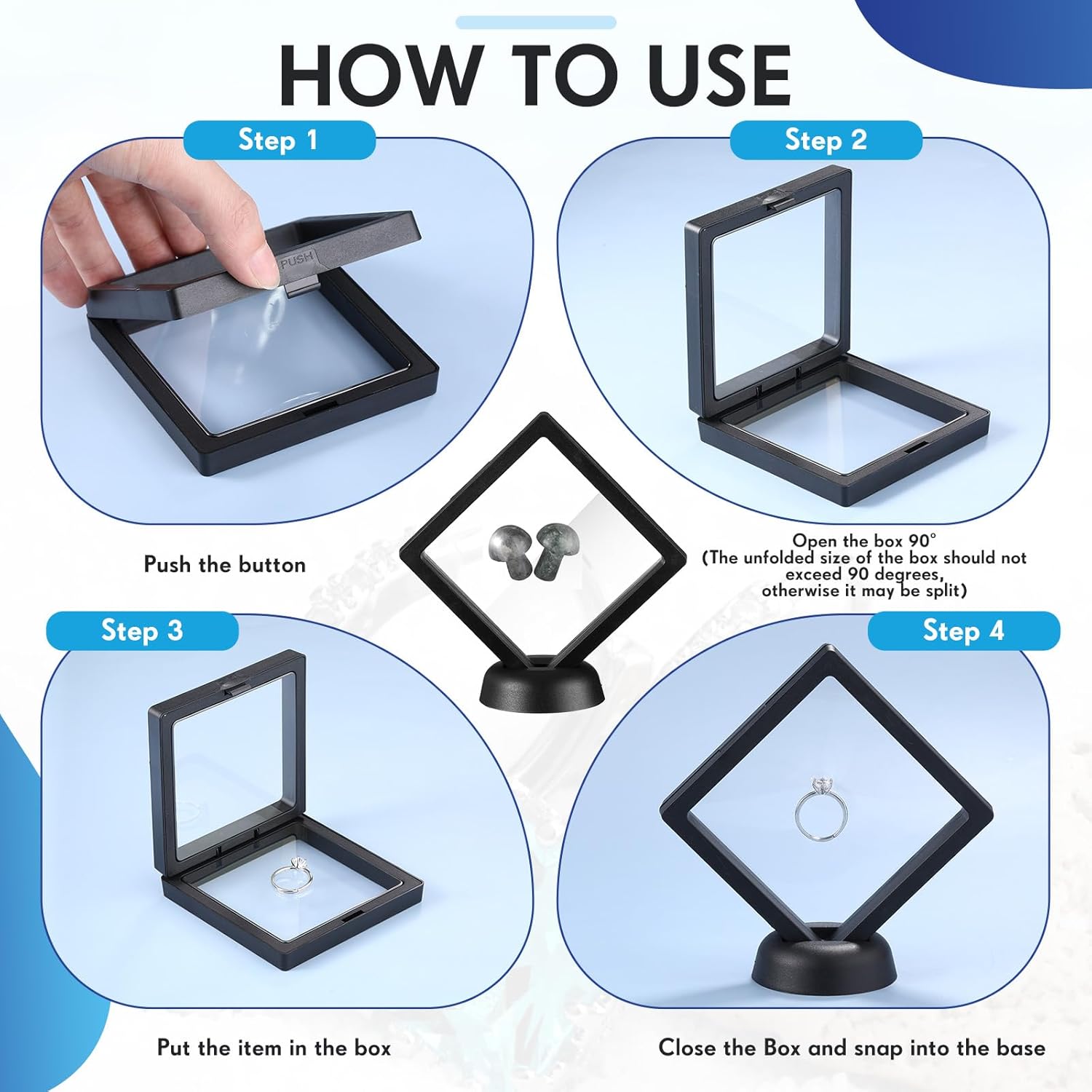 HOW TO USE

Step 1

PUSH

Push the button

Step 2

Open the box 90°
(The unfolded size of the box should not exceed 90 degrees, otherwise it may be split)

Step 3

Put the item in the box

Step 4

Close the Box and snap into the base