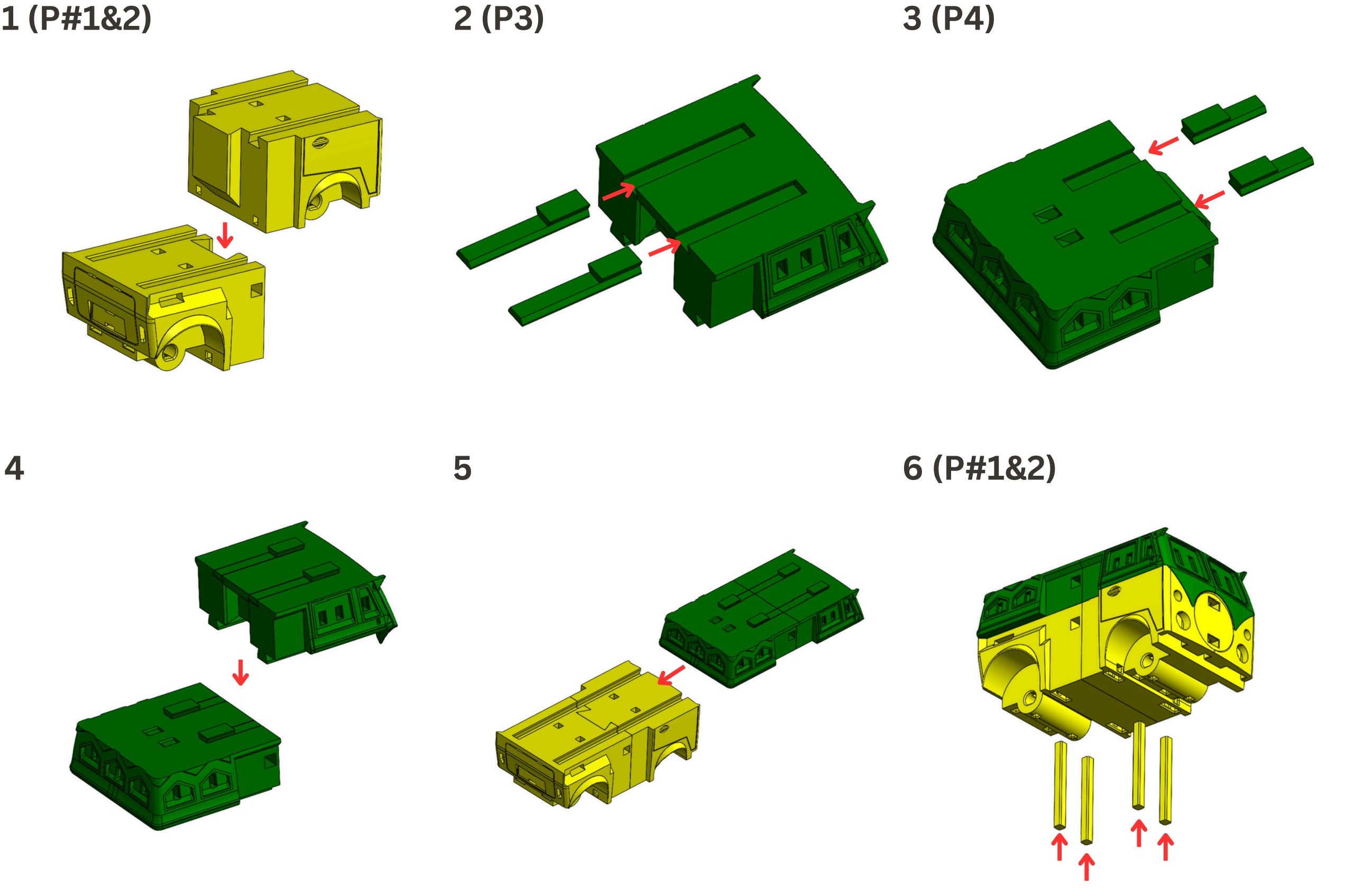 1 (P#1&2)

2 (P3)

3 (P4)

4

5

6 (P#1&2)