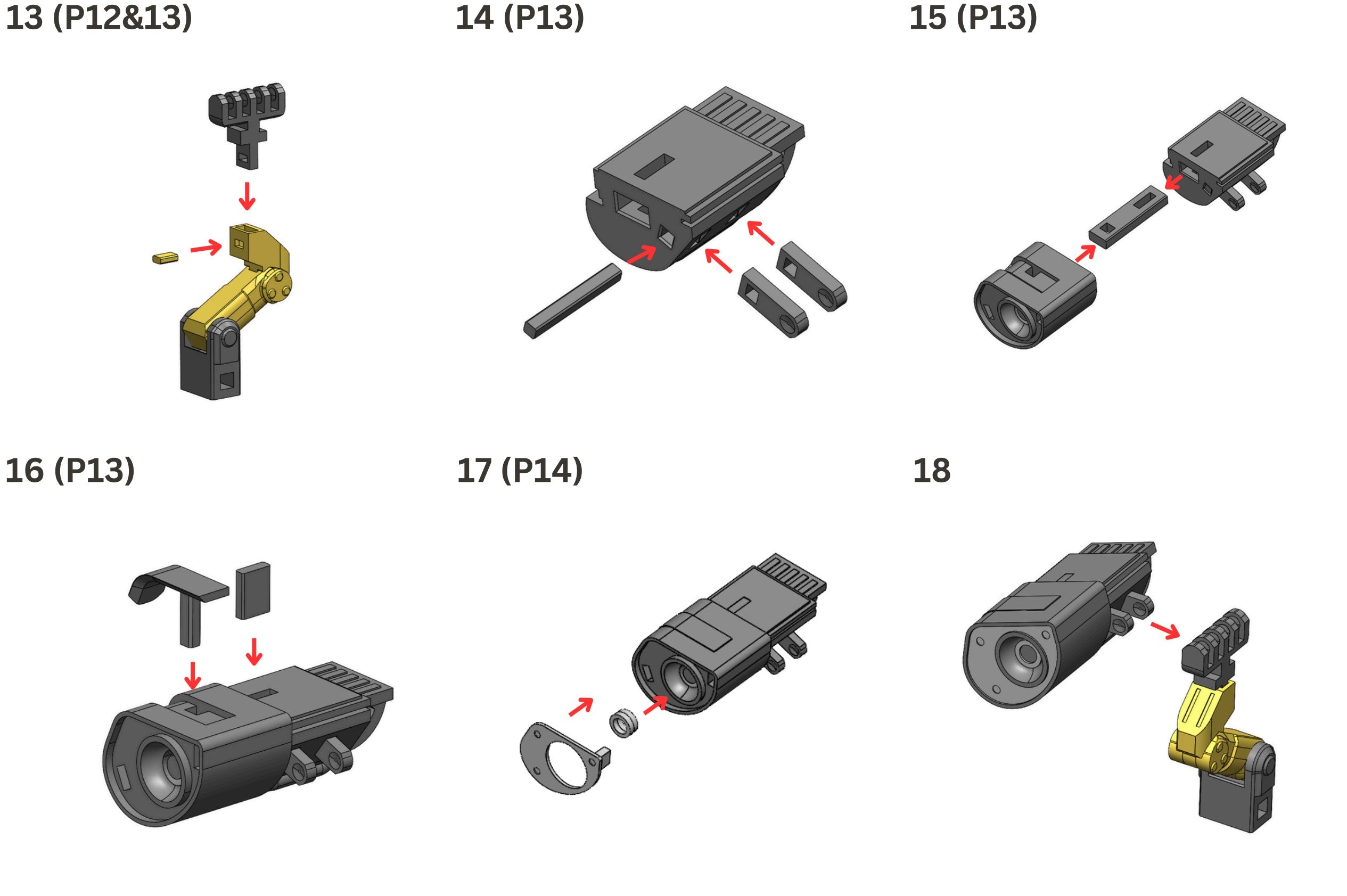 13 (P12&13)

14 (P13)

15 (P13)

16 (P13)

17 (P14)

18