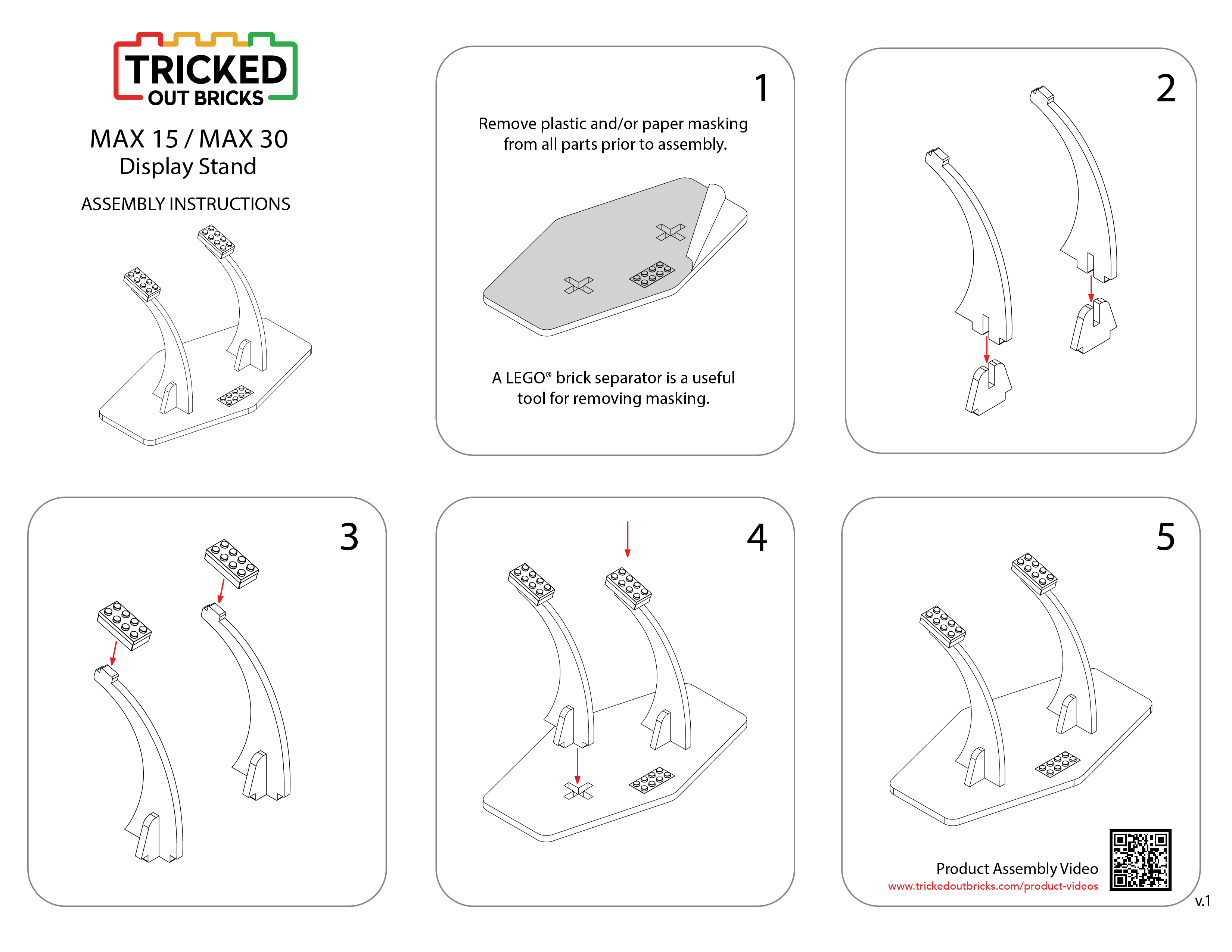 TRICKED
OUT BRICKS

MAX 15 / MAX 30
Display Stand

ASSEMBLY INSTRUCTIONS

1

Remove plastic and/or paper masking from all parts prior to assembly.

A LEGO® brick separator is a useful tool for removing masking.

2

3

4

5

Product Assembly Video
www.trickedoutbricks.com/product-videos

v.1