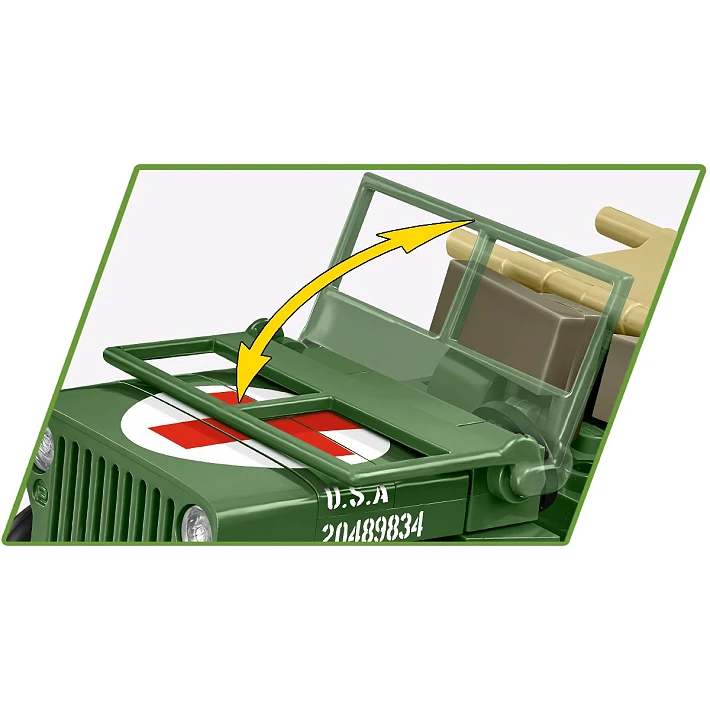 U.S.A
20489834